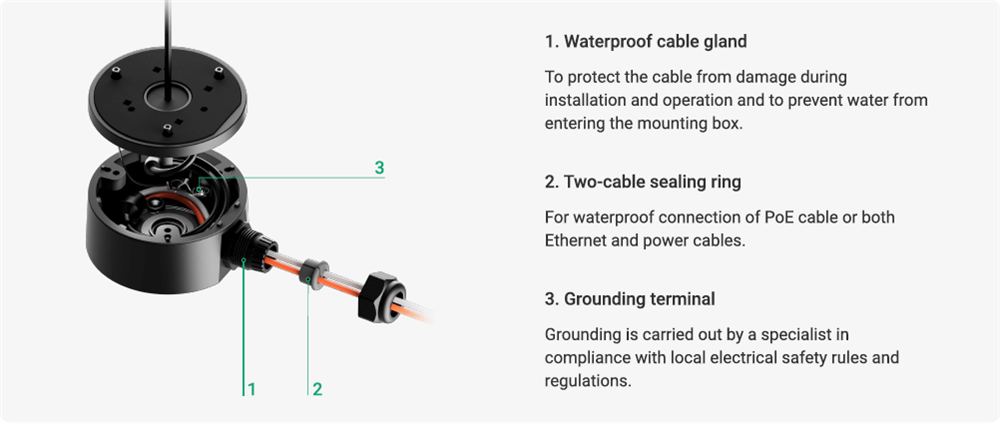 3

1

2

1. Waterproof cable gland

To protect the cable from damage during installation and operation and to prevent water from entering the mounting box.

2. Two-cable sealing ring

For waterproof connection of PoE cable or both Ethernet and power cables.

3. Grounding terminal

Grounding is carried out by a specialist in compliance with local electrical safety rules and regulations.